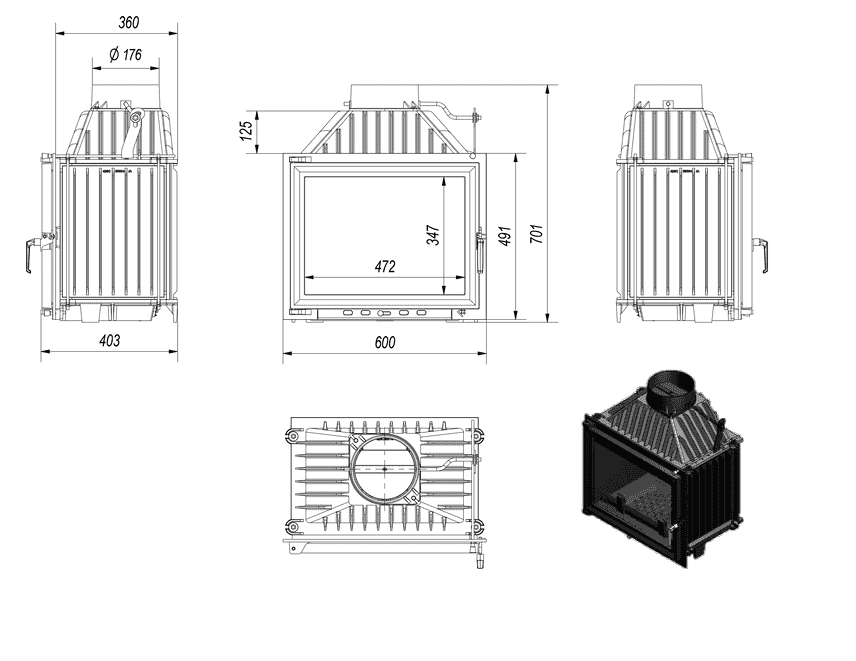 360

Ø 176

403

125

347

472

491

701

600