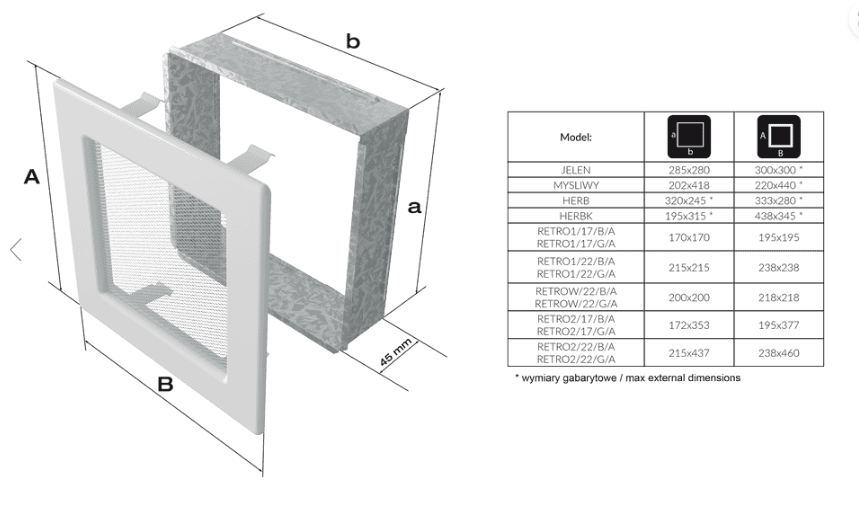 b

A

a

45 mm

B

| Model: | a b | A B |
|---|---|---|
| JELEN | 285x280 | 300x300 * |
| MYSLIWY | 202x418 | 220x440 * |
| HERB | 320x245 * | 333x280 * |
| HERBK | 195x315 * | 438x345 * |
| RETRO1/17/B/A RETRO1/17/G/A | 170x170 | 195x195 |
| RETRO1/22/B/A RETRO1/22/G/A | 215x215 | 238x238 |
| RETROW/22/B/A RETROW/22/G/A | 200x200 | 218x218 |
| RETRO2/17/B/A RETRO2/17/G/A | 172x353 | 195x377 |
| RETRO2/22/B/A RETRO2/22/G/A | 215x437 | 238x460 |

* wymiary gabarytowe / max external dimensions